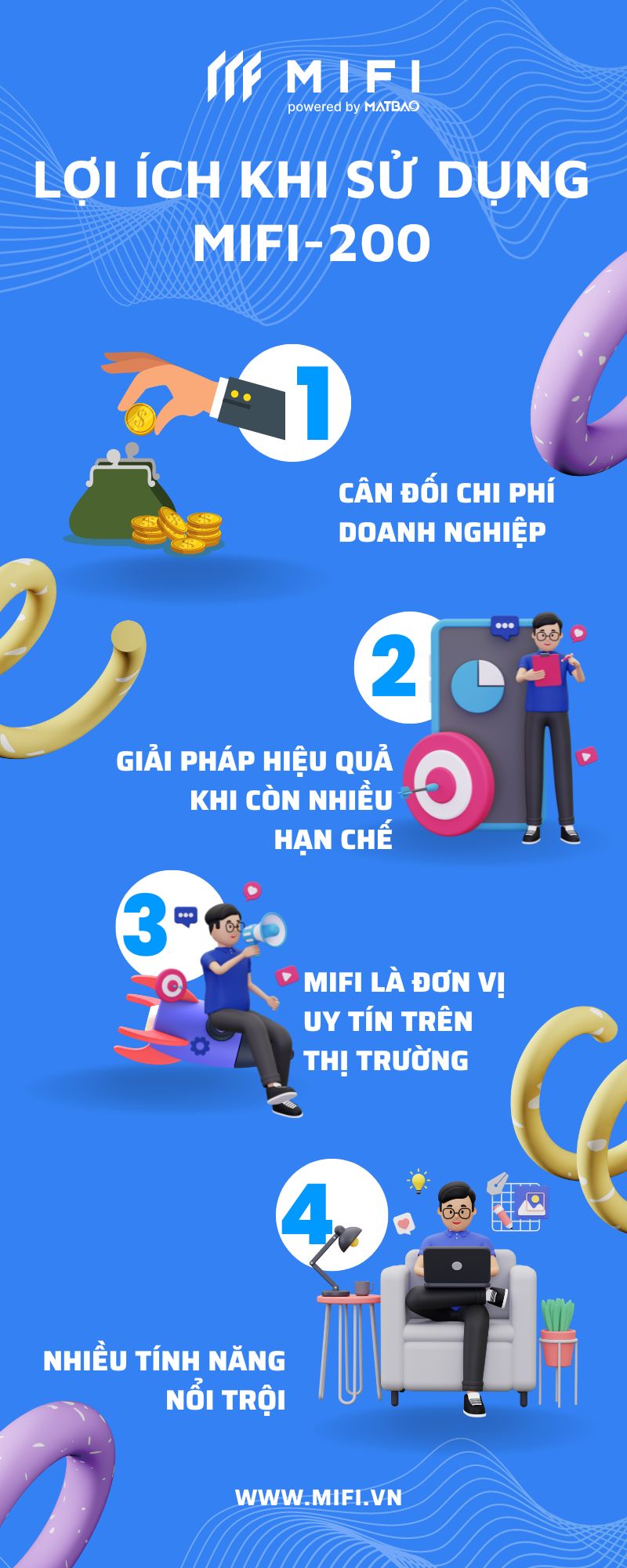 MIFI
powered by MATBAO

LỢI ÍCH KHI SỬ DỤNG MIFI-200

1

CÂN ĐỐI CHI PHÍ DOANH NGHIỆP

2

GIẢI PHÁP HIỆU QUẢ KHI CÒN NHIỀU HẠN CHẾ

3

MIFI LÀ ĐƠN VỊ UY TÍN TRÊN THỊ TRƯỜNG

4

NHIỀU TÍNH NĂNG NỔI TRỘI

WWW.MIFI.VN