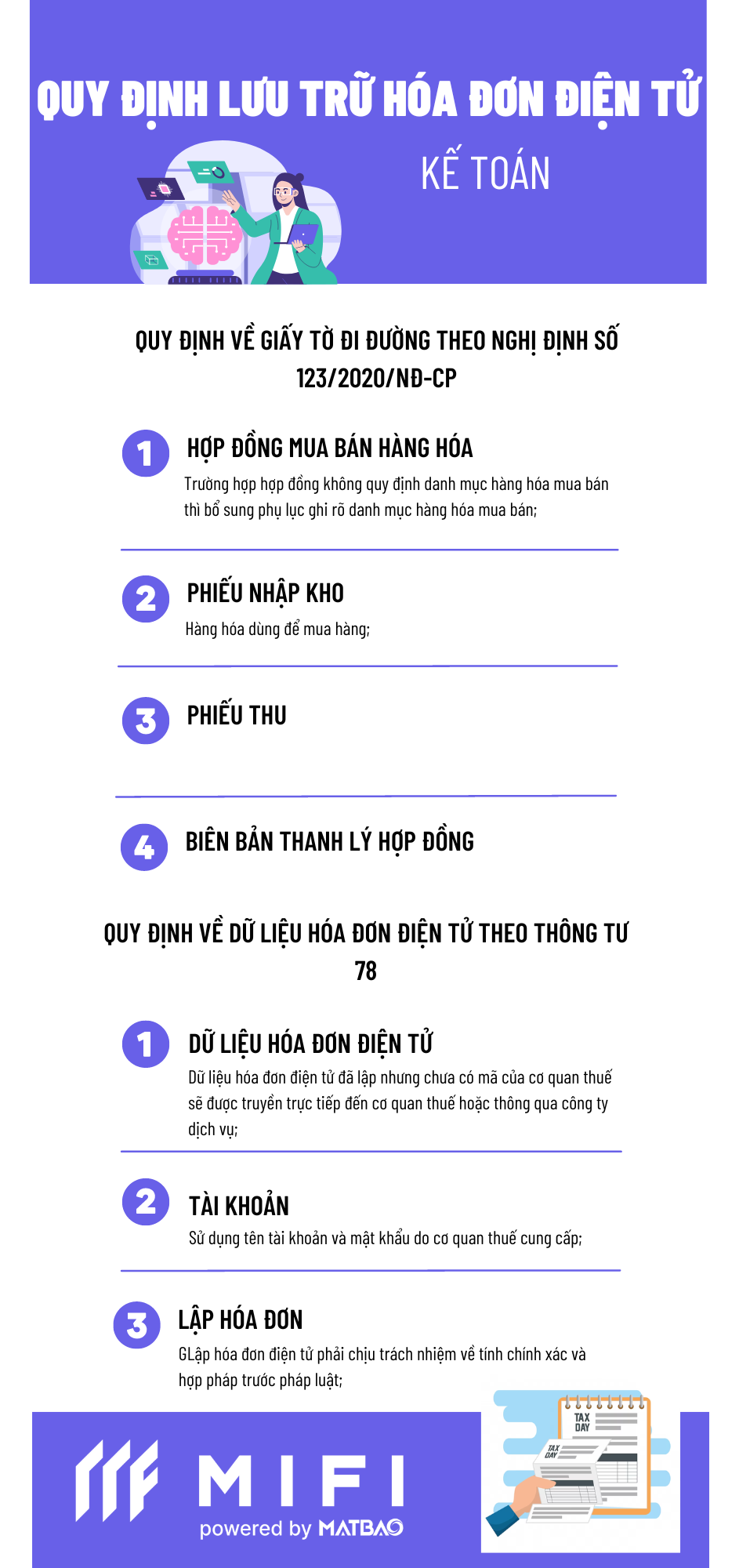 QUY ĐỊNH LƯU TRỮ HÓA ĐƠN ĐIỆN TỬ

KẾ TOÁN

QUY ĐỊNH VỀ GIẤY TỜ ĐI ĐƯỜNG THEO NGHỊ ĐỊNH SỐ 123/2020/NĐ-CP

1 HỢP ĐỒNG MUA BÁN HÀNG HÓA

Trường hợp hợp đồng không quy định danh mục hàng hóa mua bán thì bổ sung phụ lục ghi rõ danh mục hàng hóa mua bán;

2 PHIẾU NHẬP KHO

Hàng hóa dùng để mua hàng;

3 PHIẾU THU

4 BIÊN BẢN THANH LÝ HỢP ĐỒNG

QUY ĐỊNH VỀ DỮ LIỆU HÓA ĐƠN ĐIỆN TỬ THEO THÔNG TƯ 78

1 DỮ LIỆU HÓA ĐƠN ĐIỆN TỬ

Dữ liệu hóa đơn điện tử đã lập nhưng chưa có mã của cơ quan thuế sẽ được truyền trực tiếp đến cơ quan thuế hoặc thông qua công ty dịch vụ;

2 TÀI KHOẢN

Sử dụng tên tài khoản và mật khẩu do cơ quan thuế cung cấp;

3 LẬP HÓA ĐƠN

GLập hóa đơn điện tử phải chịu trách nhiệm về tính chính xác và hợp pháp trước pháp luật;

MIFI
powered by MATBAO

TAX DAY

TAX DAY